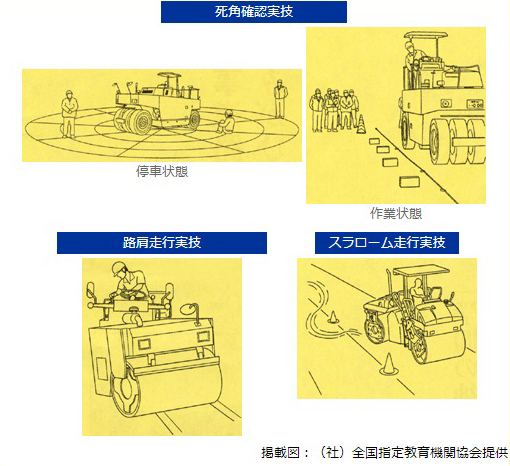 死角確認実技

停車状態

作業状態

路肩走行実技

スラローム走行実技

掲載図：（社）全国指定教育機関協会提供